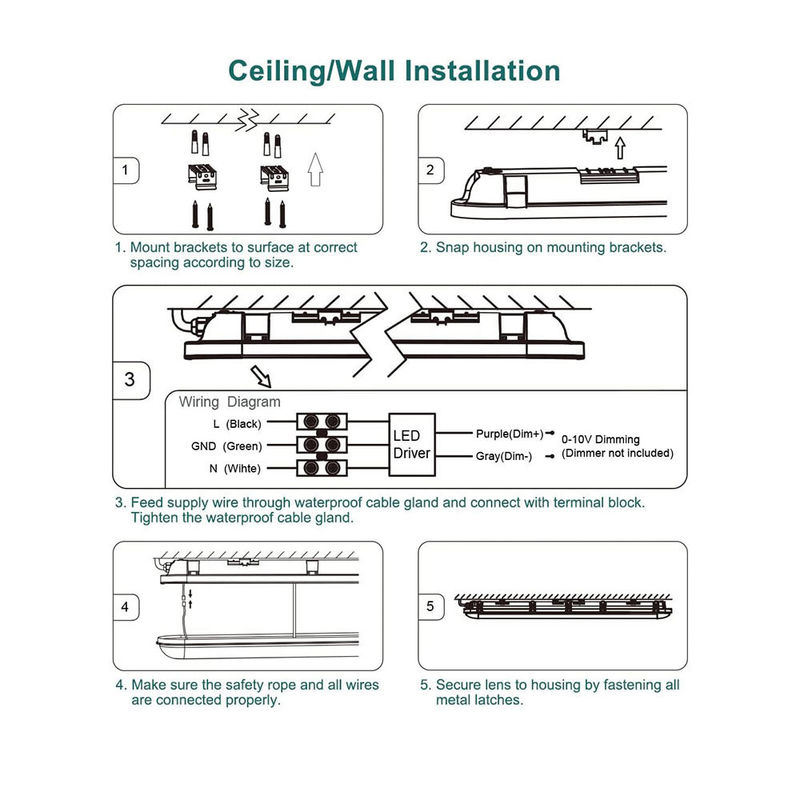 Ceiling/Wall Installation

1

1. Mount brackets to surface at correct spacing according to size.

2

2. Snap housing on mounting brackets.

3

Wiring Diagram

L (Black)

GND (Green)

N (Wihte)

LED Driver

Purple(Dim+)

Gray(Dim-)

0-10V Dimming (Dimmer not included)

3. Feed supply wire through waterproof cable gland and connect with terminal block. Tighten the waterproof cable gland.

4

4. Make sure the safety rope and all wires are connected properly.

5

5. Secure lens to housing by fastening all metal latches.